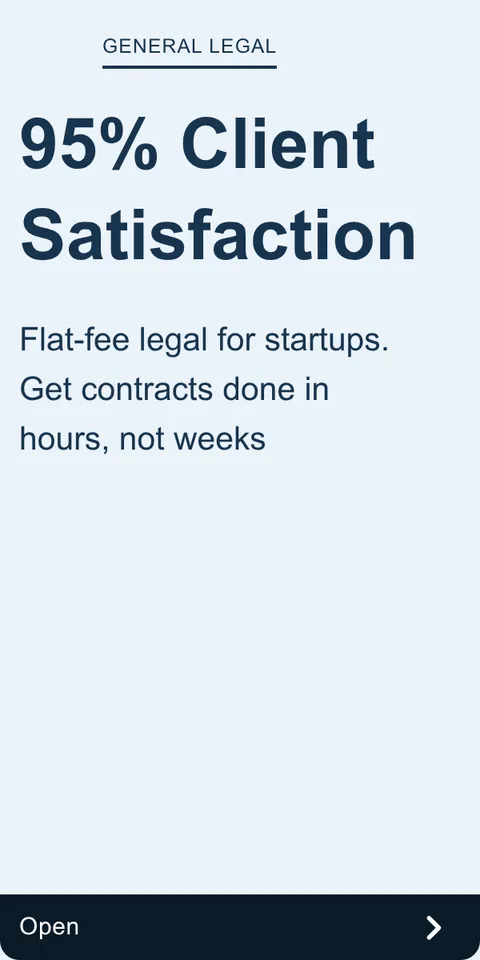 GENERAL LEGAL

95% Client Satisfaction

Flat-fee legal for startups. Get contracts done in hours, not weeks

Open